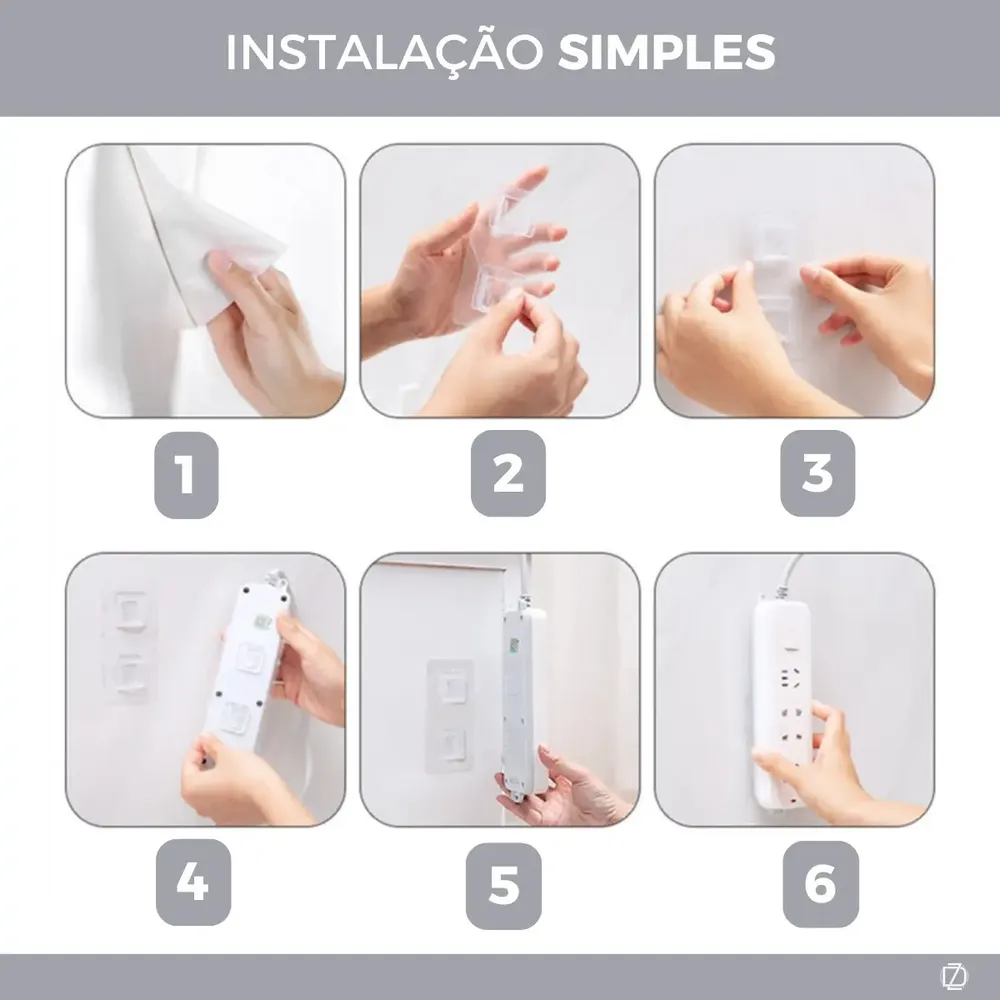 INSTALAÇÃO SIMPLES

1

2

3

4

5

6