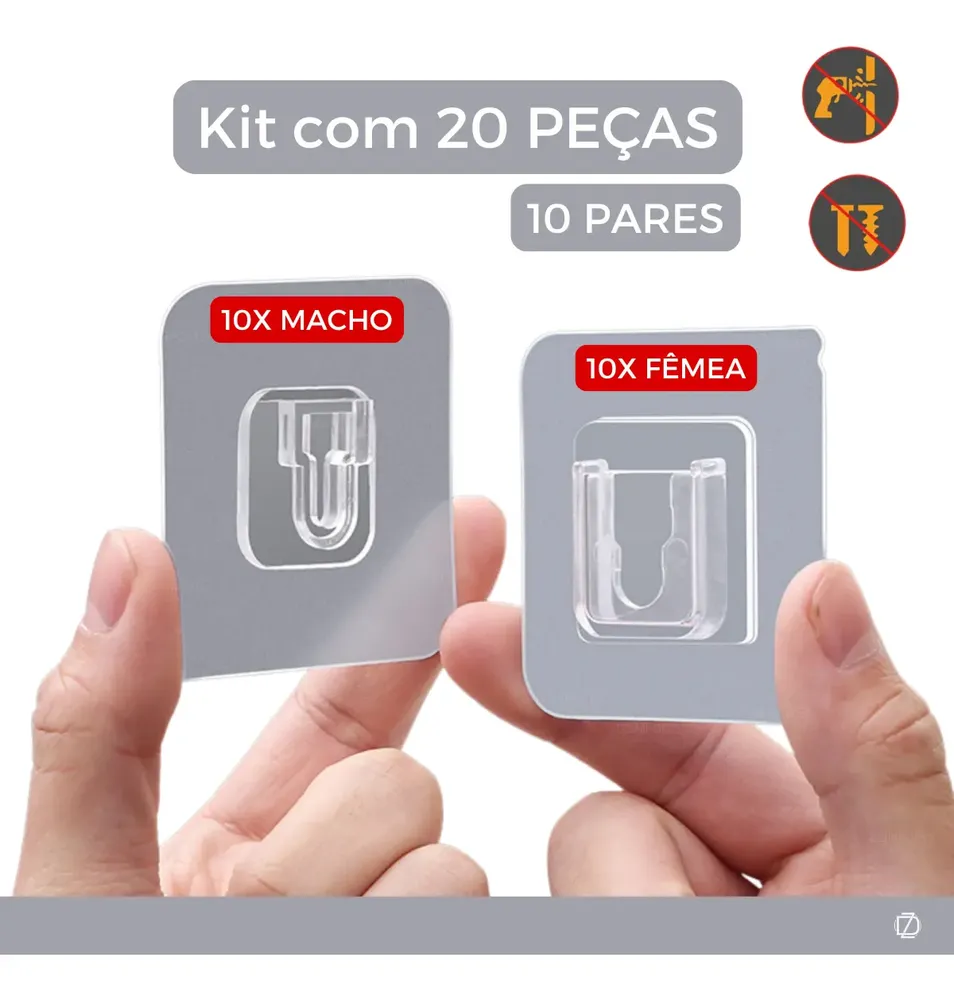 Kit com 20 PEÇAS
10 PARES
10X MACHO
10X FÊMEA